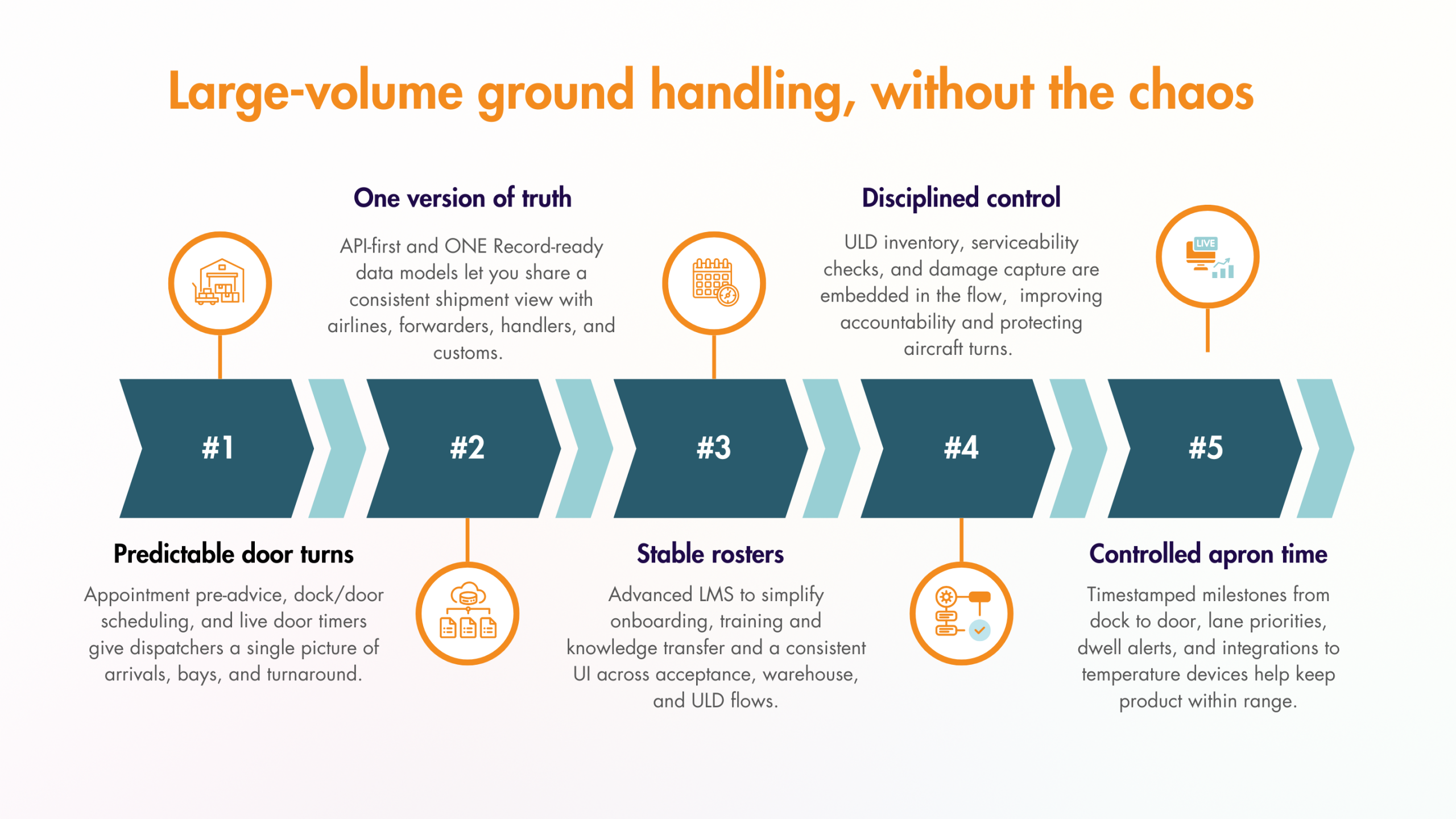 Large-volume ground handling, without the chaos

One version of truth

API-first and ONE Record-ready data models let you share a consistent shipment view with airlines, forwarders, handlers, and customs.

Disciplined control

ULD inventory, serviceability checks, and damage capture are embedded in the flow, improving accountability and protecting aircraft turns.

LIVE

#1

#2

#3

#4

#5

Predictable door turns

Appointment pre-advice, dock/door scheduling, and live door timers give dispatchers a single picture of arrivals, bays, and turnaround.

Stable rosters

Advanced LMS to simplify onboarding, training and knowledge transfer and a consistent UI across acceptance, warehouse, and ULD flows.

Controlled apron time

Timestamped milestones from dock to door, lane priorities, dwell alerts, and integrations to temperature devices help keep product within range.